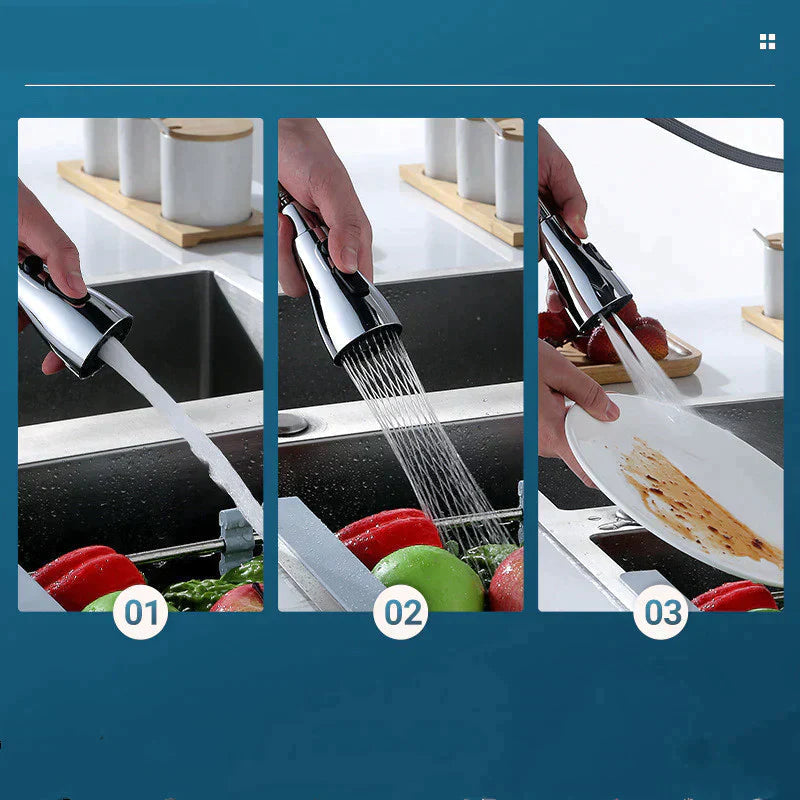 01

02

03