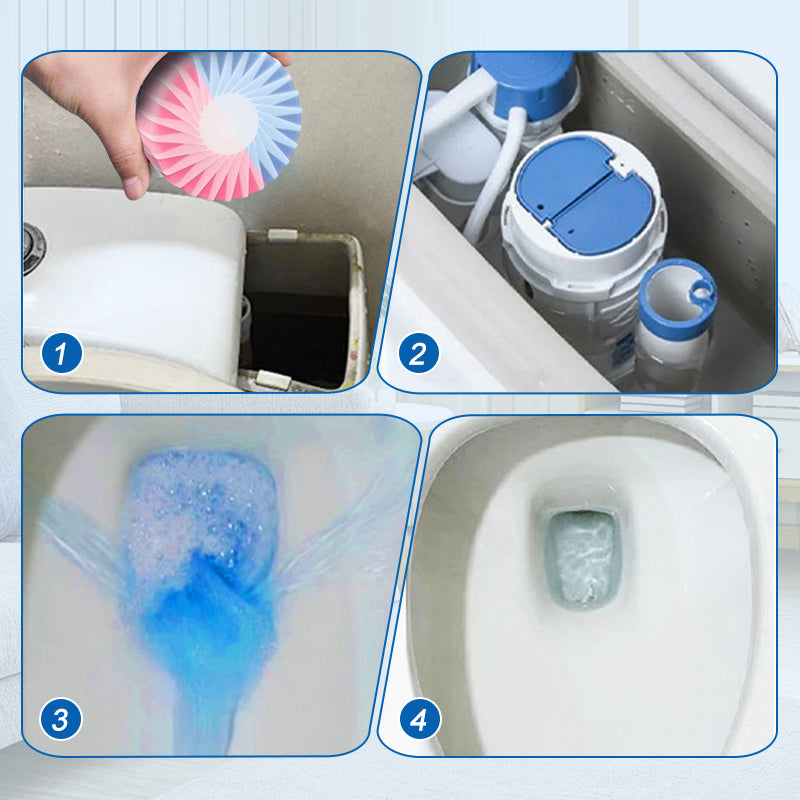 1

2

3

4